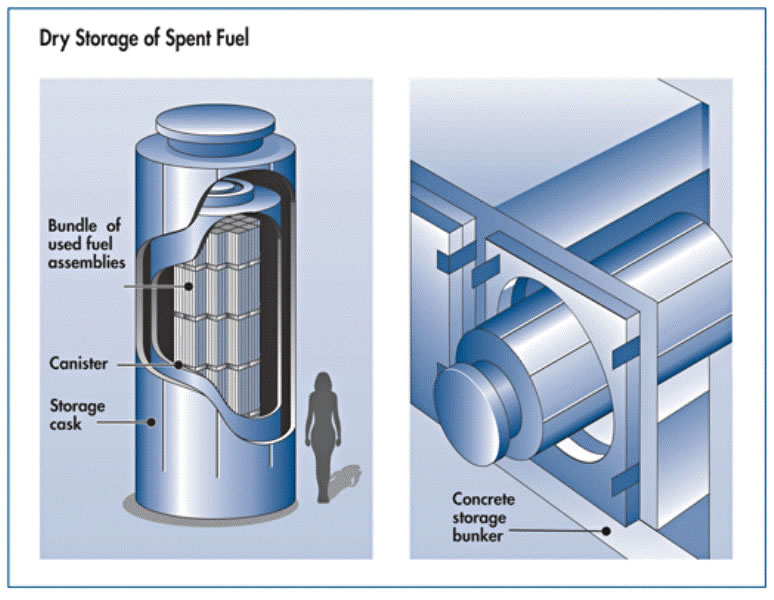 Dry Storage of Spent Fuel

Bundle of used fuel assemblies

Canister

Storage cask

Concrete storage bunker